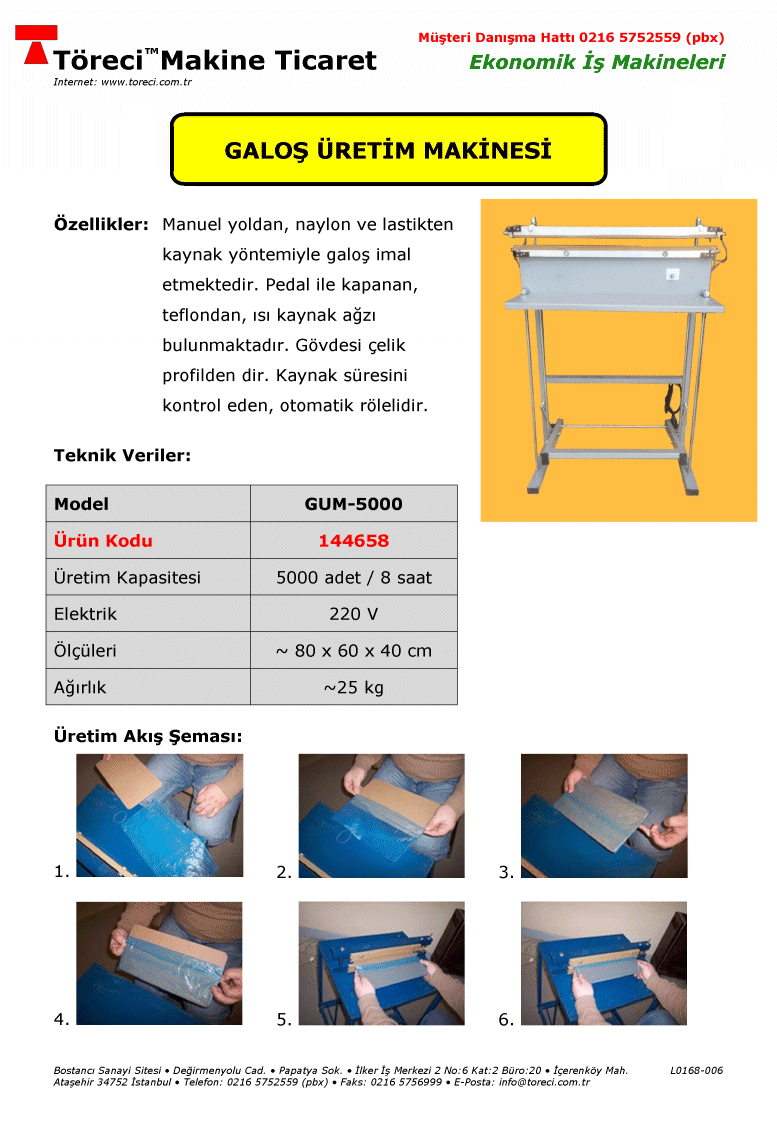 Töreci™ Makine Ticaret
Internet: www.toreci.com.tr

Müşteri Danışma Hattı 0216 5752559 (pbx)
Ekonomik İş Makineleri

GALOŞ ÜRETİM MAKİNESİ

Özellikler: Manuel yoldan, naylon ve lastikten kaynak yöntemiyle galoş imal etmektedir. Pedal ile kapanan, teflondan, ısı kaynak ağzı bulunmaktadır. Gövdesi çelik profilden dir. Kaynak süresini kontrol eden, otomatik rölelidir.

Teknik Veriler:

| Model | GUM-5000 |
|---|---|
| Ürün Kodu | 144658 |
| Üretim Kapasitesi | 5000 adet / 8 saat |
| Elektrik | 220 V |
| Ölçüleri | ~ 80 x 60 x 40 cm |
| Ağırlık | ~25 kg |

Üretim Akış Şeması:

1. 2. 3.

4. 5. 6.

Bostancı Sanayi Sitesi • Değirmenyolu Cad. • Papatya Sok. • İlker İş Merkezi 2 No:6 Kat:2 Büro:20 • İçerenköy Mah. Ataşehir 34752 İstanbul • Telefon: 0216 5752559 (pbx) • Faks: 0216 5756999 • E-Posta: info@toreci.com.tr
L0168-006